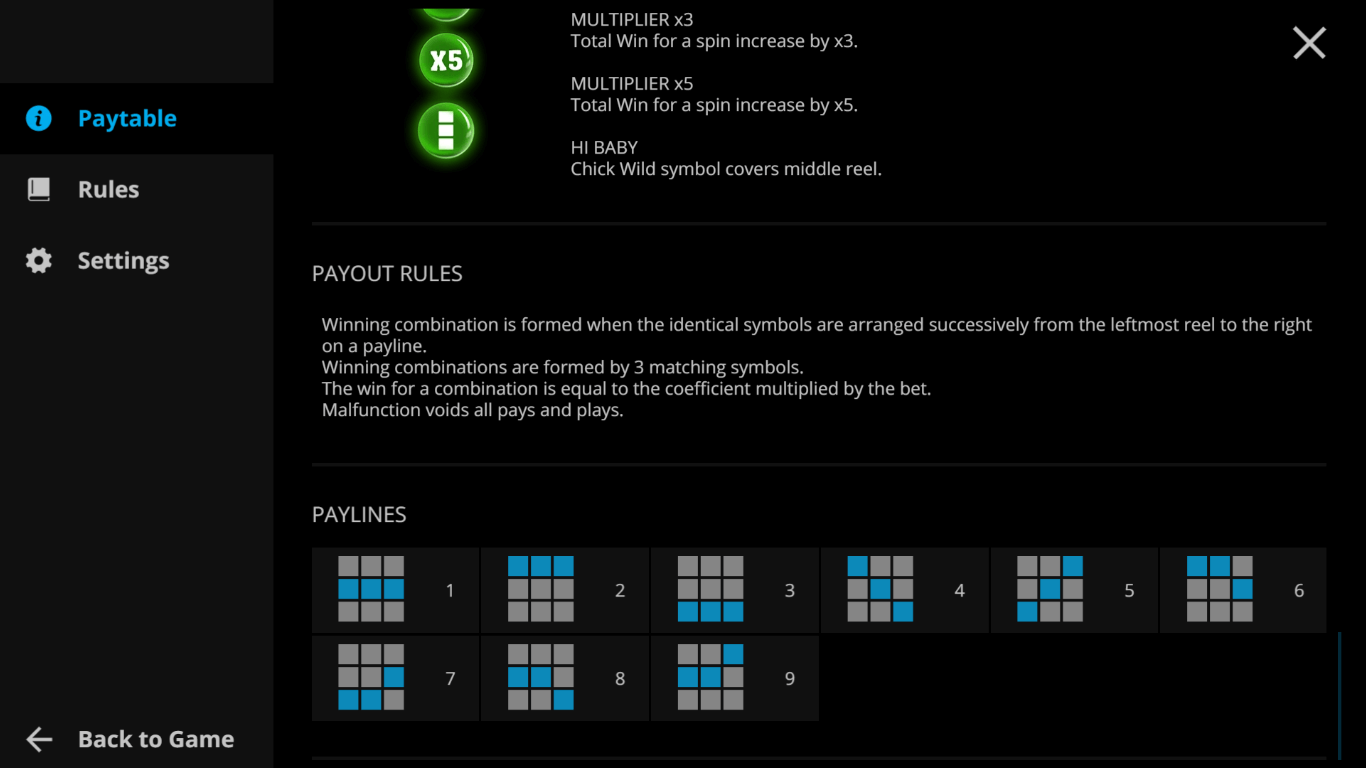 Paytable

Rules

Settings

Back to Game

X5

MULTIPLIER x3
Total Win for a spin increase by x3.

MULTIPLIER x5
Total Win for a spin increase by x5.

HI BABY
Chick Wild symbol covers middle reel.

PAYOUT RULES

Winning combination is formed when the identical symbols are arranged successively from the leftmost reel to the right on a payline.
Winning combinations are formed by 3 matching symbols.
The win for a combination is equal to the coefficient multiplied by the bet.
Malfunction voids all pays and plays.

PAYLINES

1 2 3 4 5 6
7 8 9